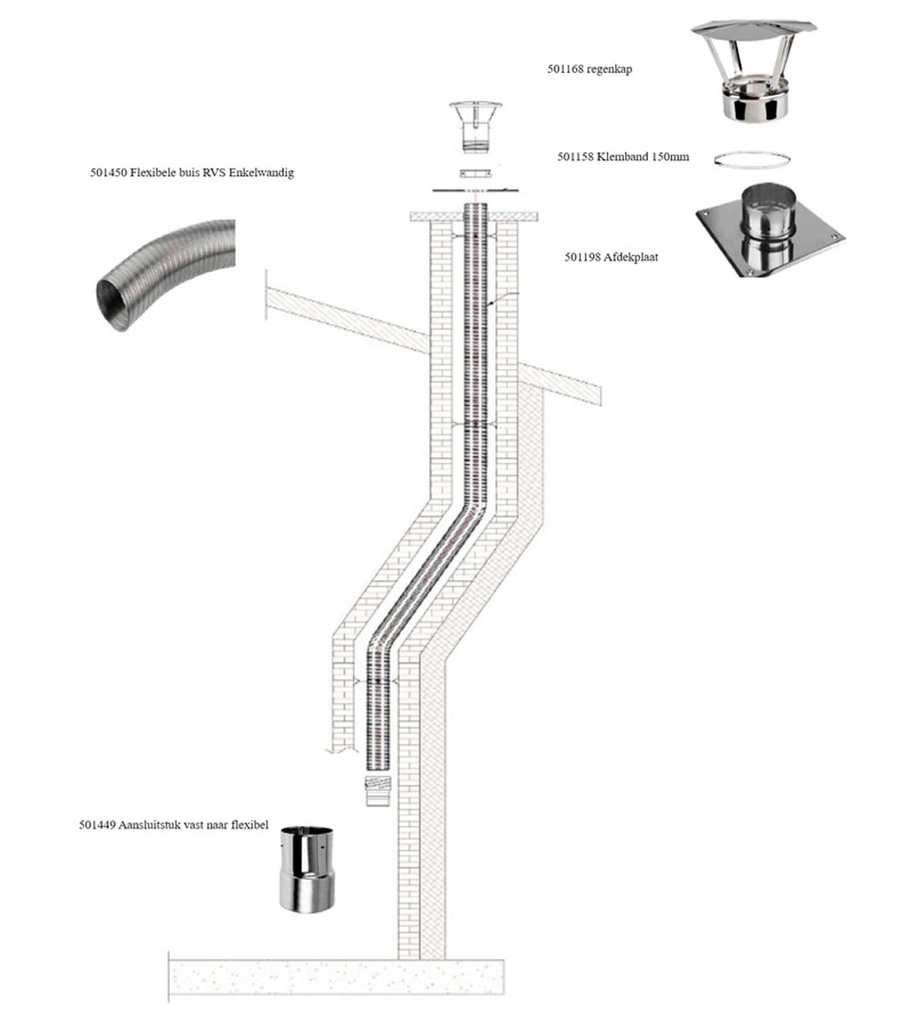 501168 regenkap

501158 Klemband 150mm

501450 Flexibele buis RVS Enkelwandig

501198 Afdekplaat

501449 Aansluitstuk vast naar flexibel